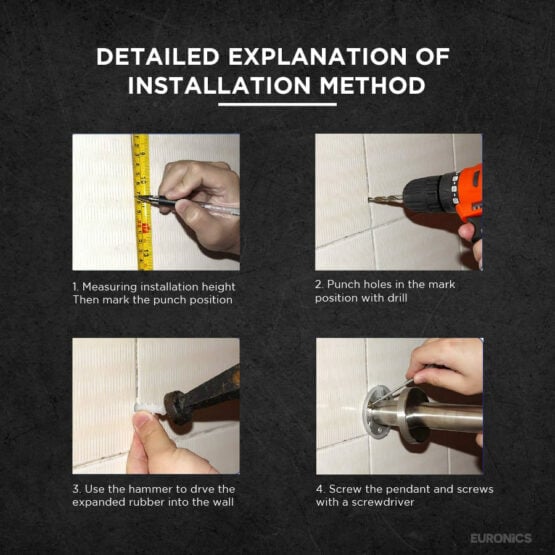 DETAILED EXPLANATION OF INSTALLATION METHOD

1. Measuring installation height
Then mark the punch position

2. Punch holes in the mark position with drill

3. Use the hammer to drve the expanded rubber into the wall

4. Screw the pendant and screws with a screwdriver

EURONICS